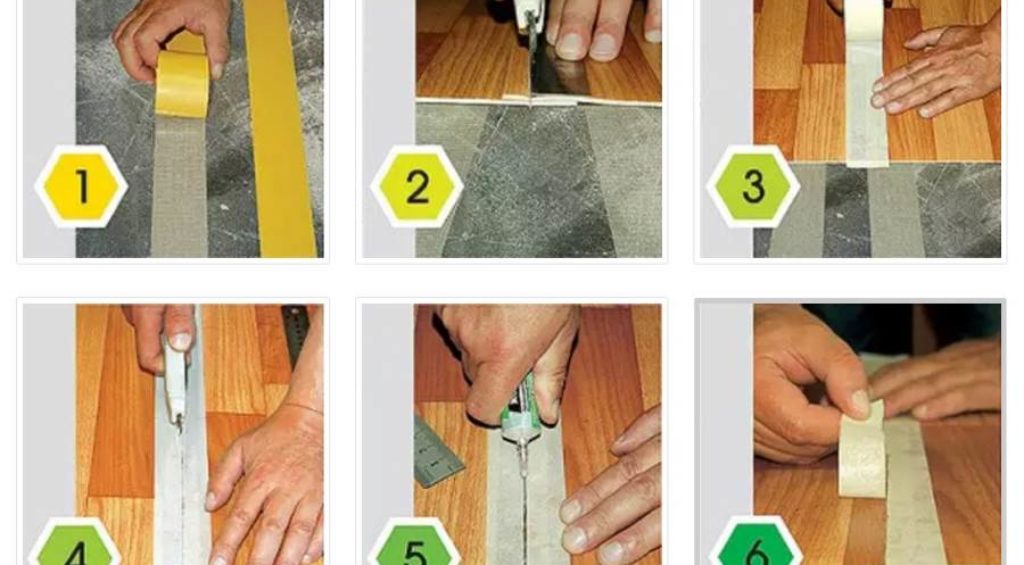 1

2

3

4

5

6